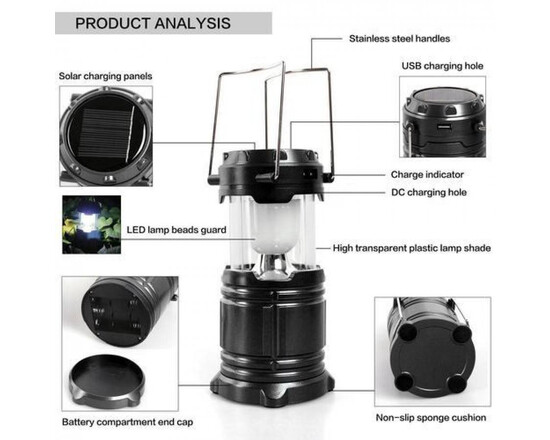 PRODUCT ANALYSIS

Stainless steel handles

Solar charging panels

USB charging hole

Charge indicator

DC charging hole

LED lamp beads guard

High transparent plastic lamp shade

Battery compartment end cap

Non-slip sponge cushion