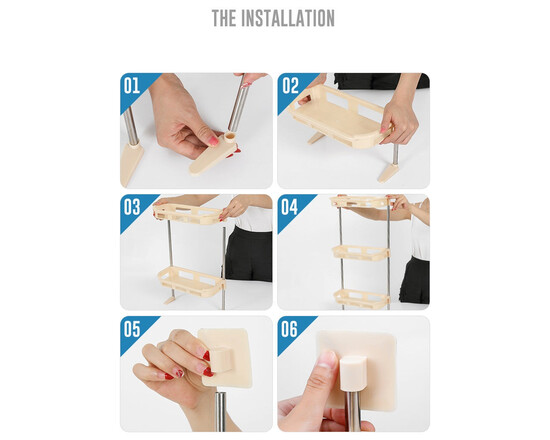 THE INSTALLATION

01

02

03

04

05

06